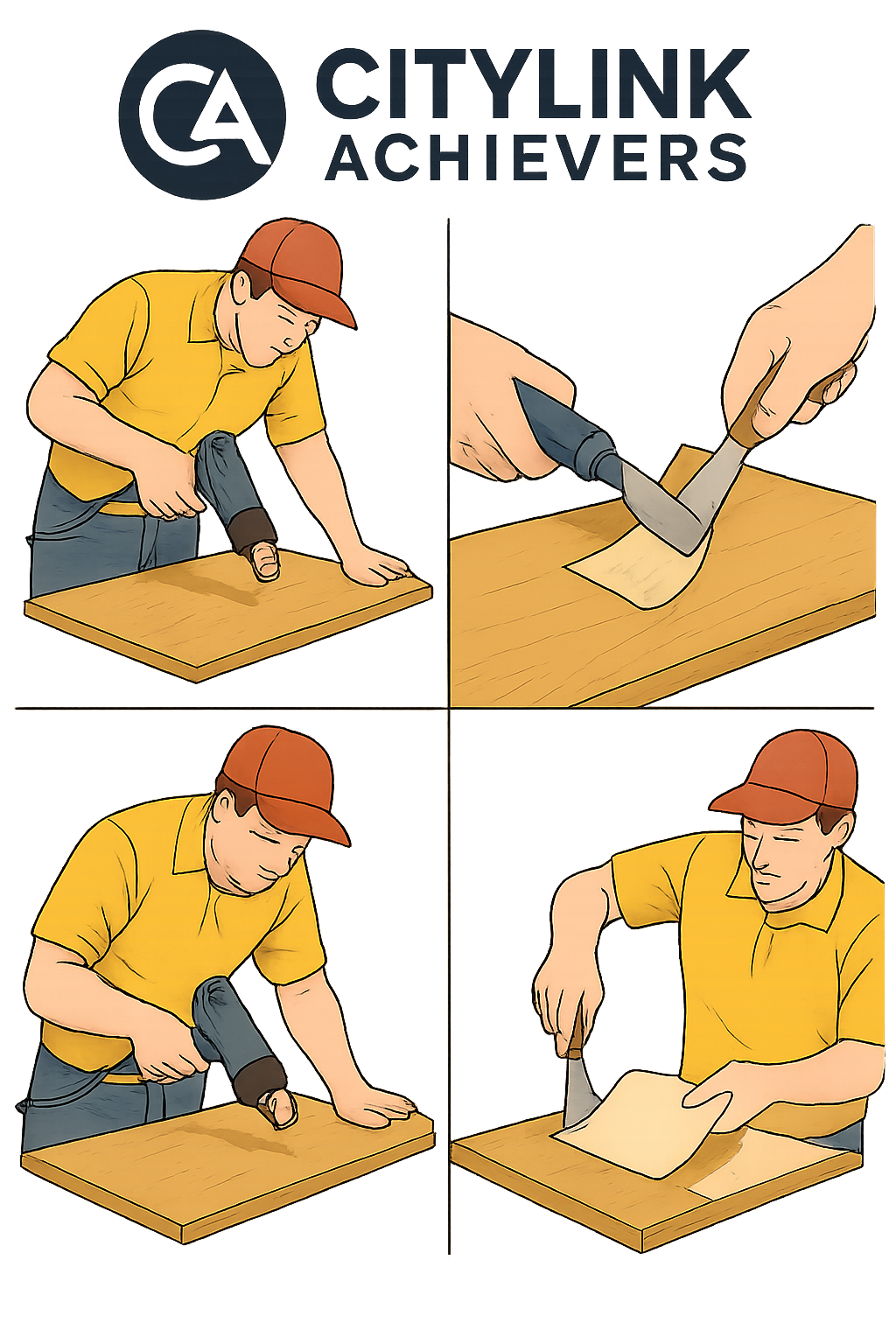 CA CITYLINK ACHIEVERS